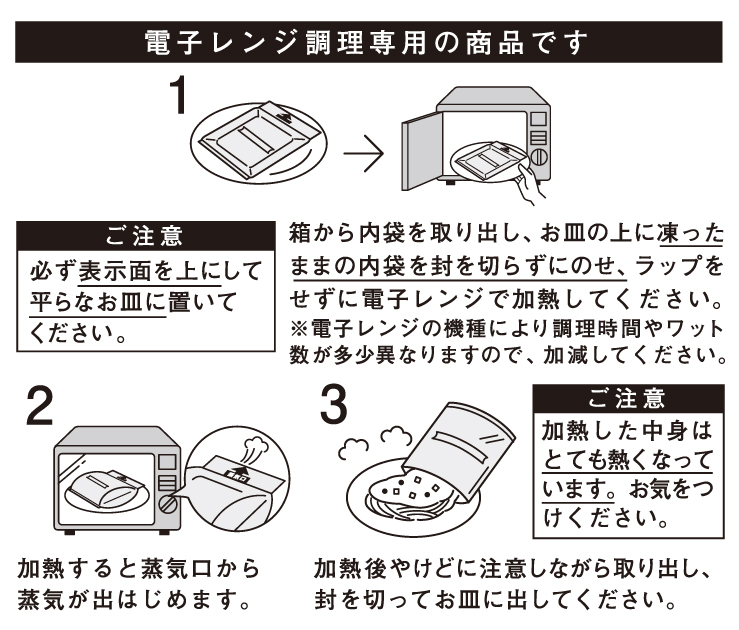 電子レンジ調理専用の商品です

1

ご注意

必ず表示面を上にして平らなお皿に置いてください。

箱から内袋を取り出し、お皿の上に凍ったままの内袋を封を切らずにのせ、ラップをせずに電子レンジで加熱してください。
※電子レンジの機種により調理時間やワット数が多少異なりますので、加減してください。

2

加熱すると蒸気口から蒸気が出はじめます。

3

ご注意

加熱した中身はとても熱くなっています。お気をつけください。

加熱後やけどに注意しながら取り出し、封を切ってお皿に出してください。